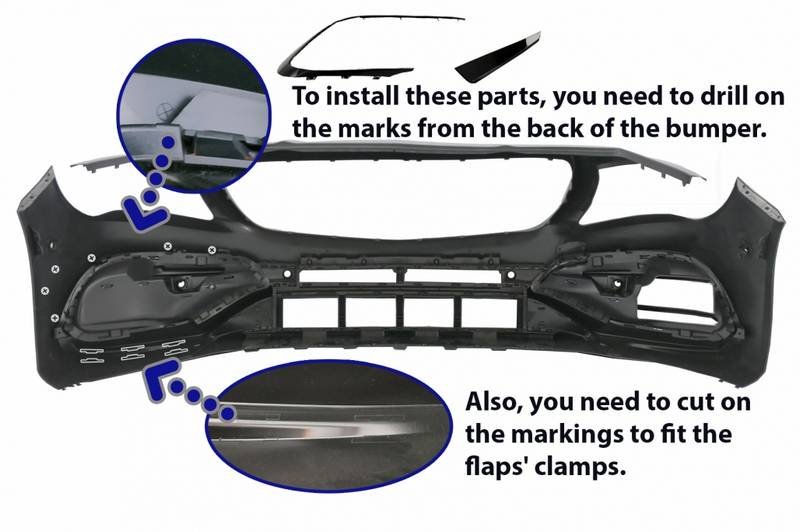 To install these parts, you need to drill on the marks from the back of the bumper.

Also, you need to cut on the markings to fit the flaps' clamps.