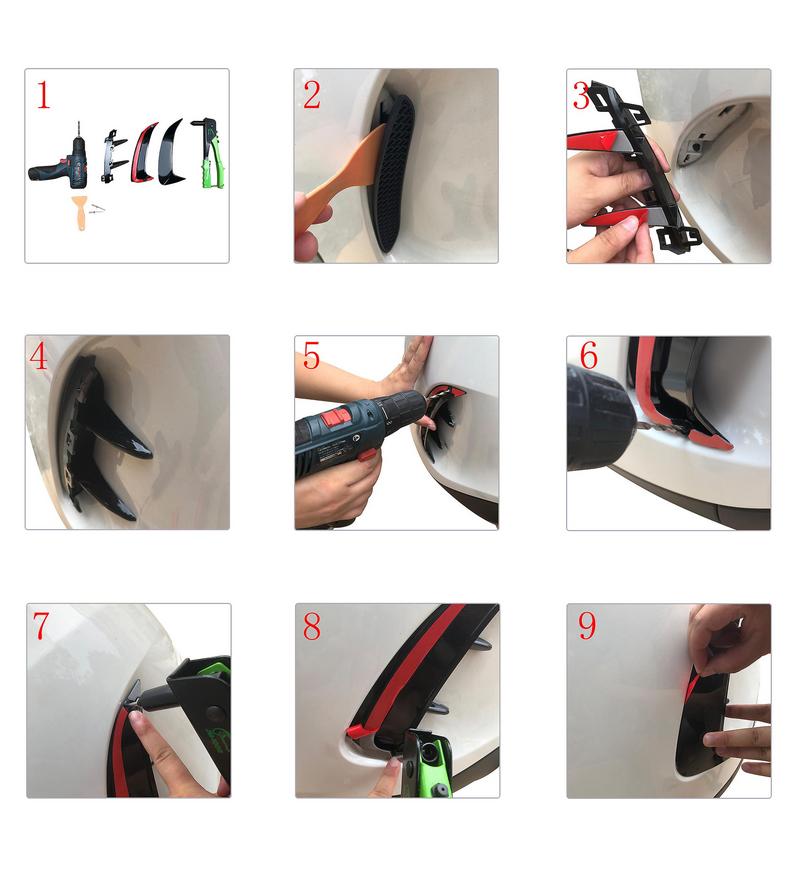 1

2

3

4

5

6

7

8

9